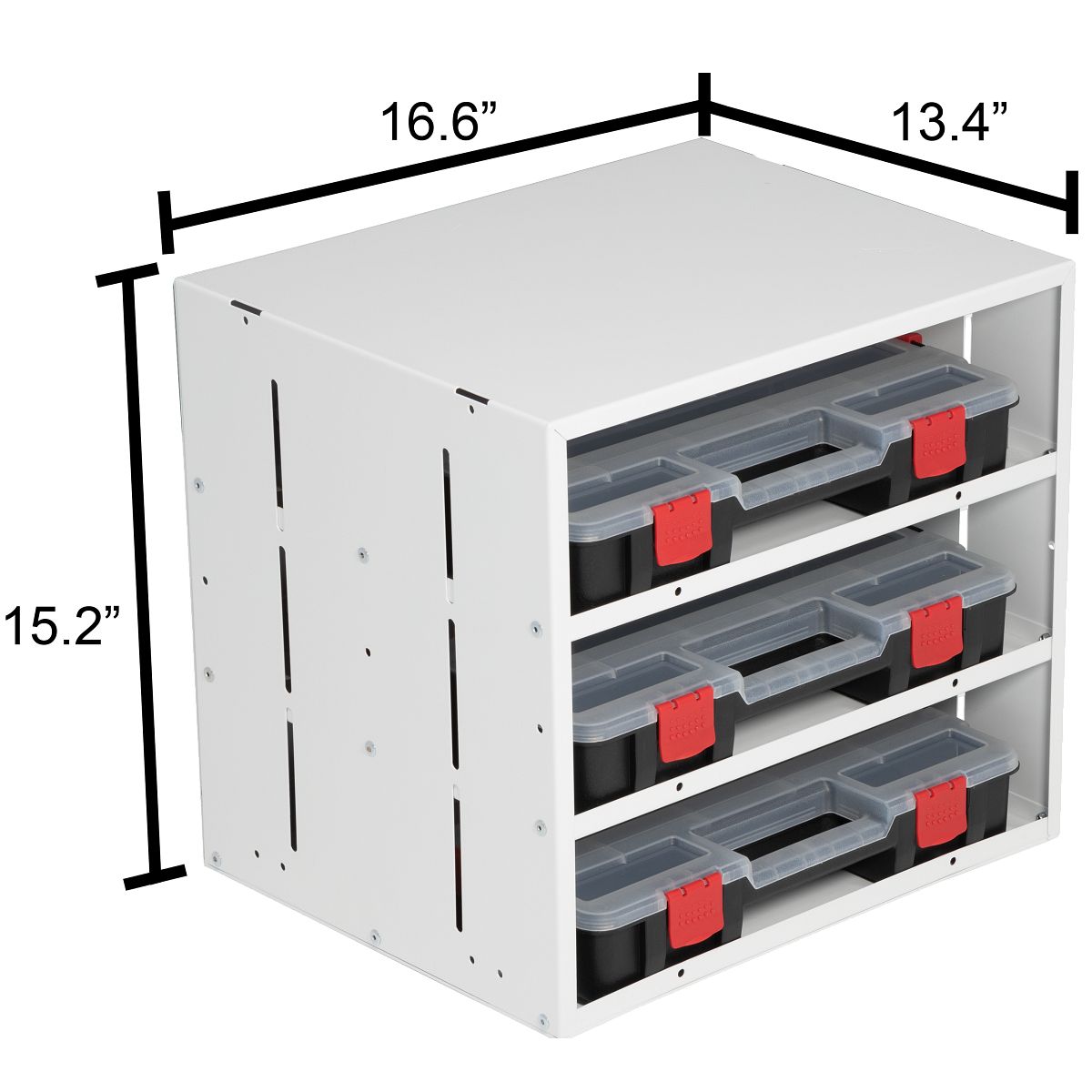 16.6”

13.4”

15.2”